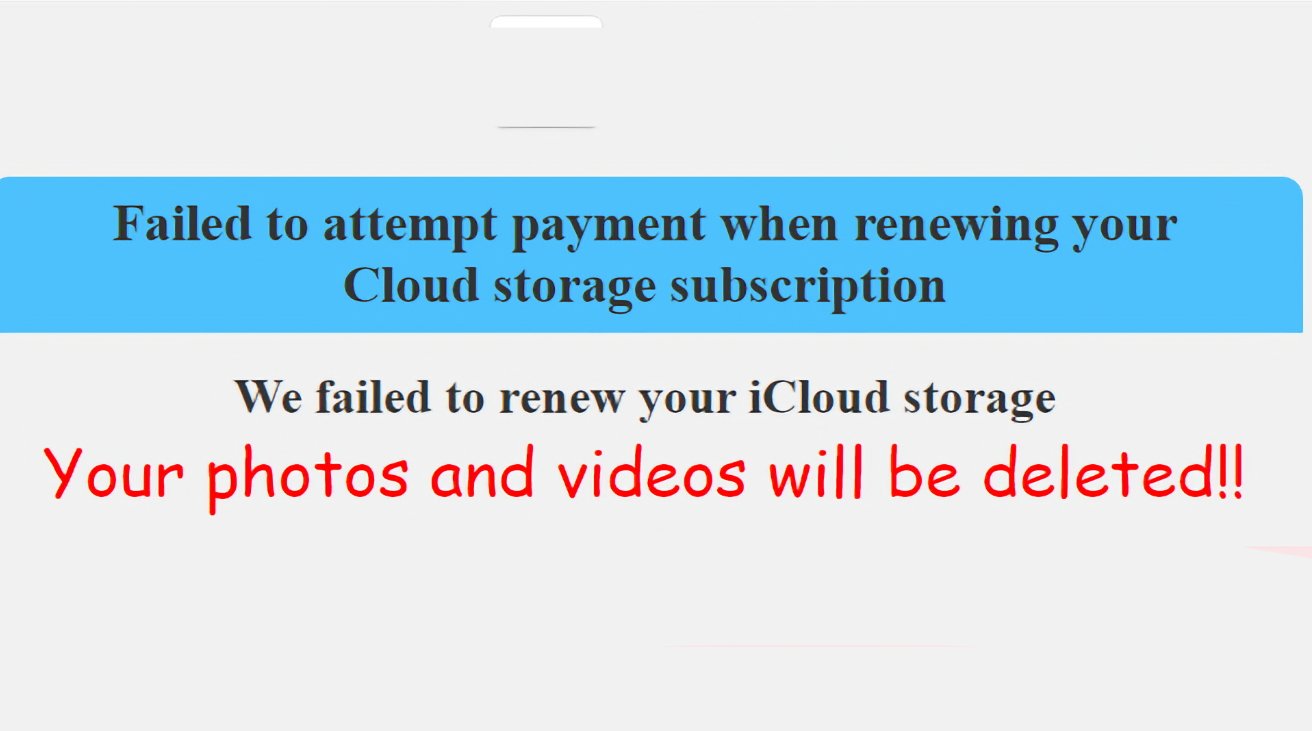 Failed to attempt payment when renewing your Cloud storage subscription

We failed to renew your iCloud storage

Your photos and videos will be deleted!!